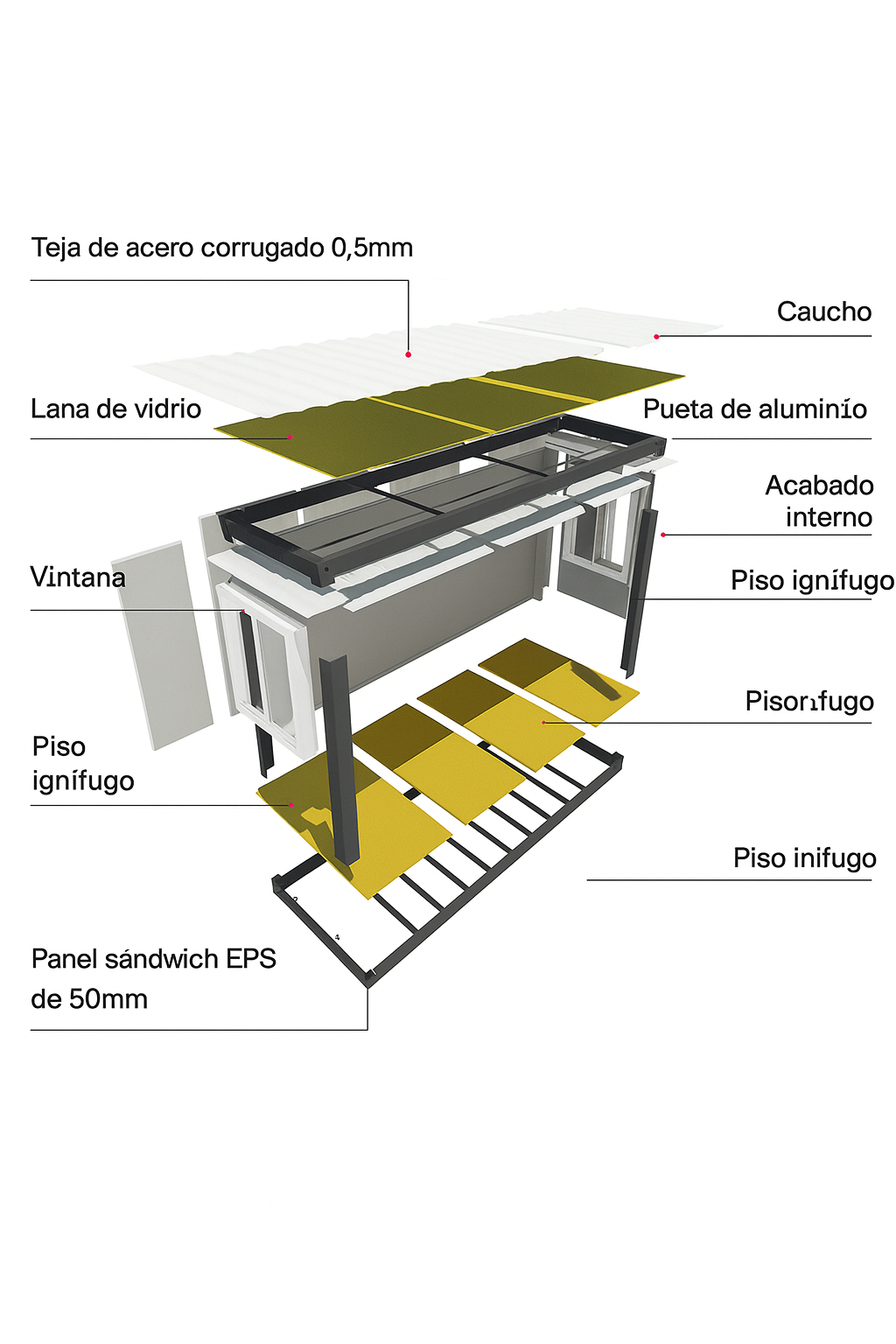 Teja de acero corrugado 0,5mm

Caucho

Lana de vidrio

Pueta de aluminío

Acabado interno

Vintana

Piso ignífugo

Pisorıfugo

Piso ignífugo

Piso inifugo

Panel sándwich EPS de 50mm